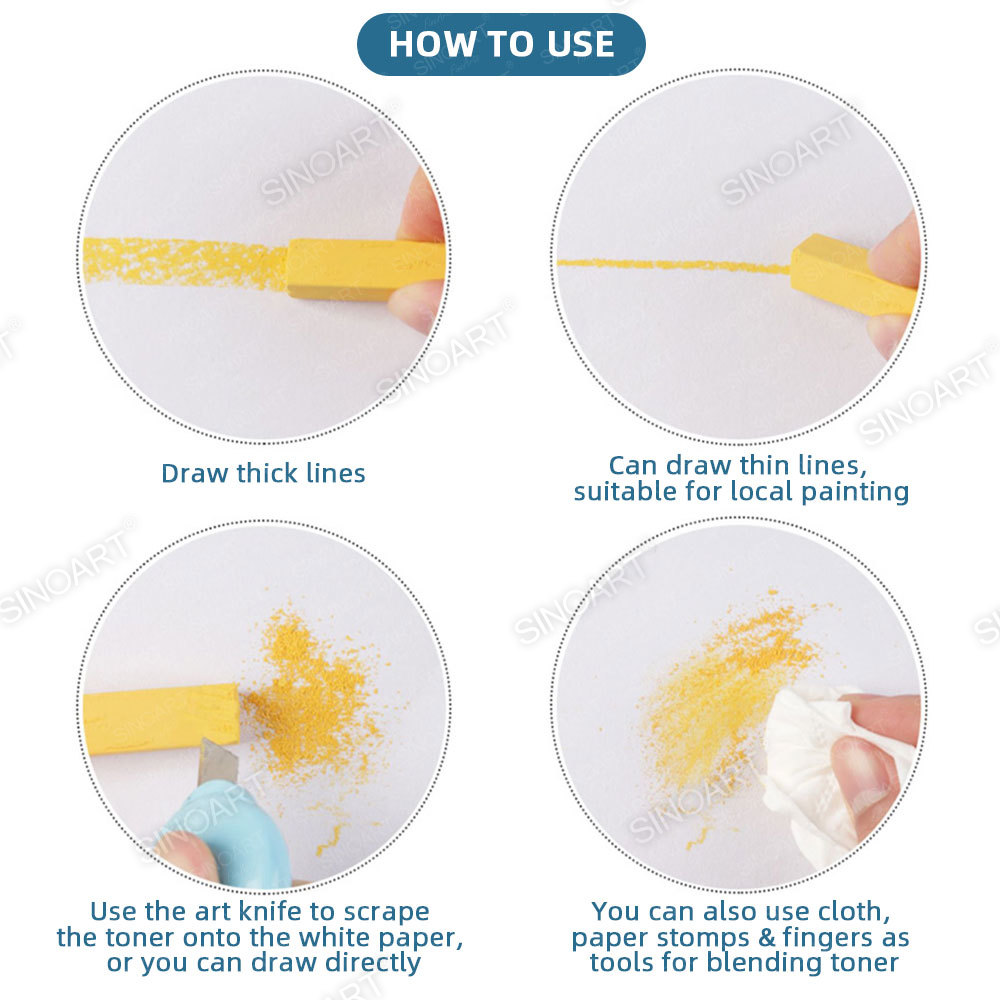 HOW TO USE

SINOART

Draw thick lines

Can draw thin lines, suitable for local painting

Use the art knife to scrape the toner onto the white paper, or you can draw directly

You can also use cloth, paper stomps & fingers as tools for blending toner