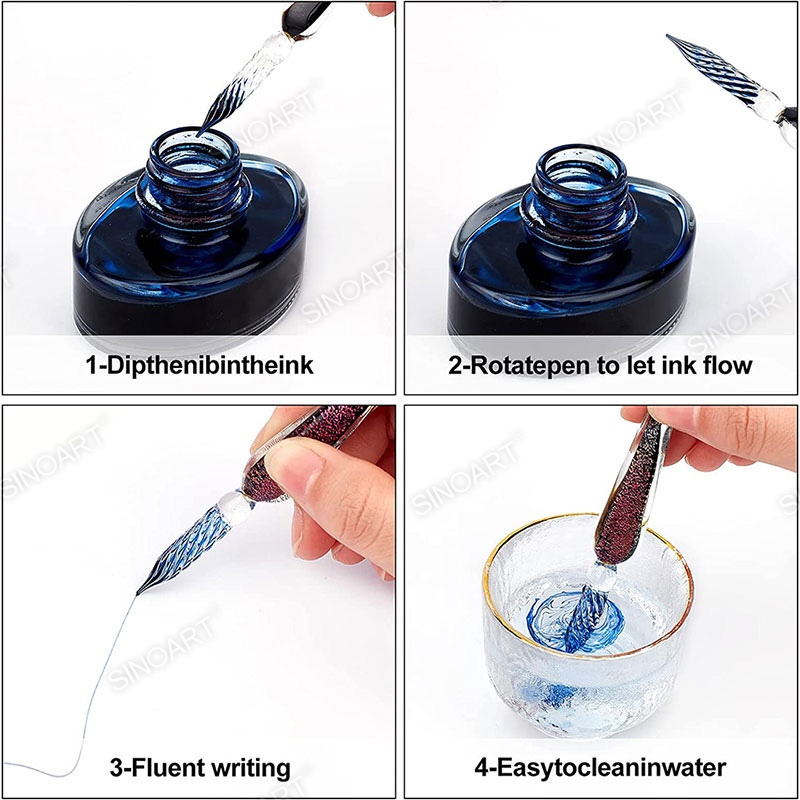 SINOART

1-Dipthenibintheink

SINOART

2-Rotatepen to let ink flow

SINOART

3-Fluent writing

SINOART

4-Easytocleaninwater