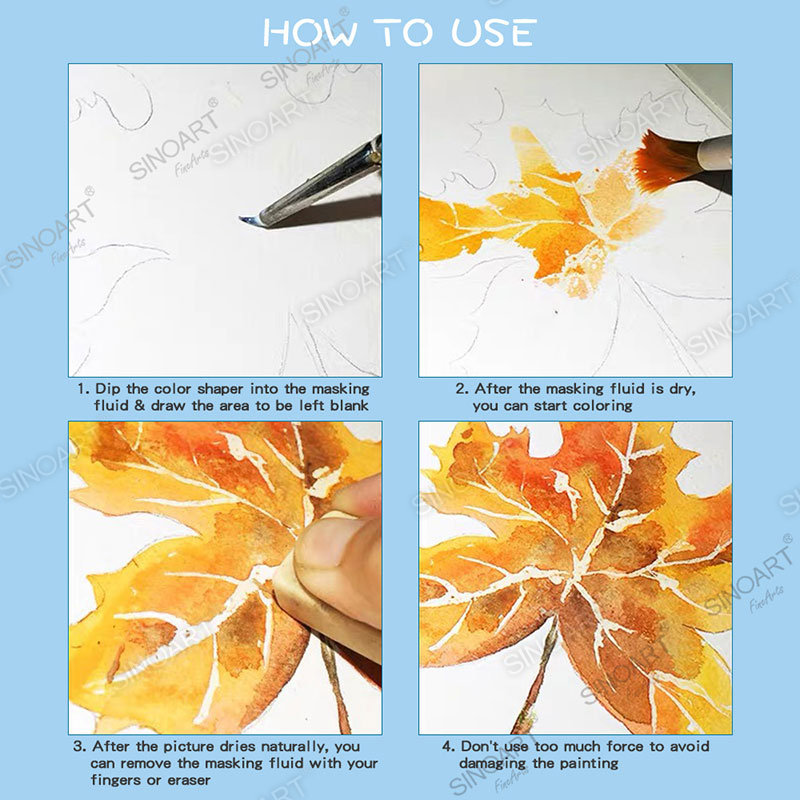 HOW TO USE

SINOART® FineArts

1. Dip the color shaper into the masking fluid & draw the area to be left blank

2. After the masking fluid is dry, you can start coloring

3. After the picture dries naturally, you can remove the masking fluid with your fingers or eraser

4. Don't use too much force to avoid damaging the painting